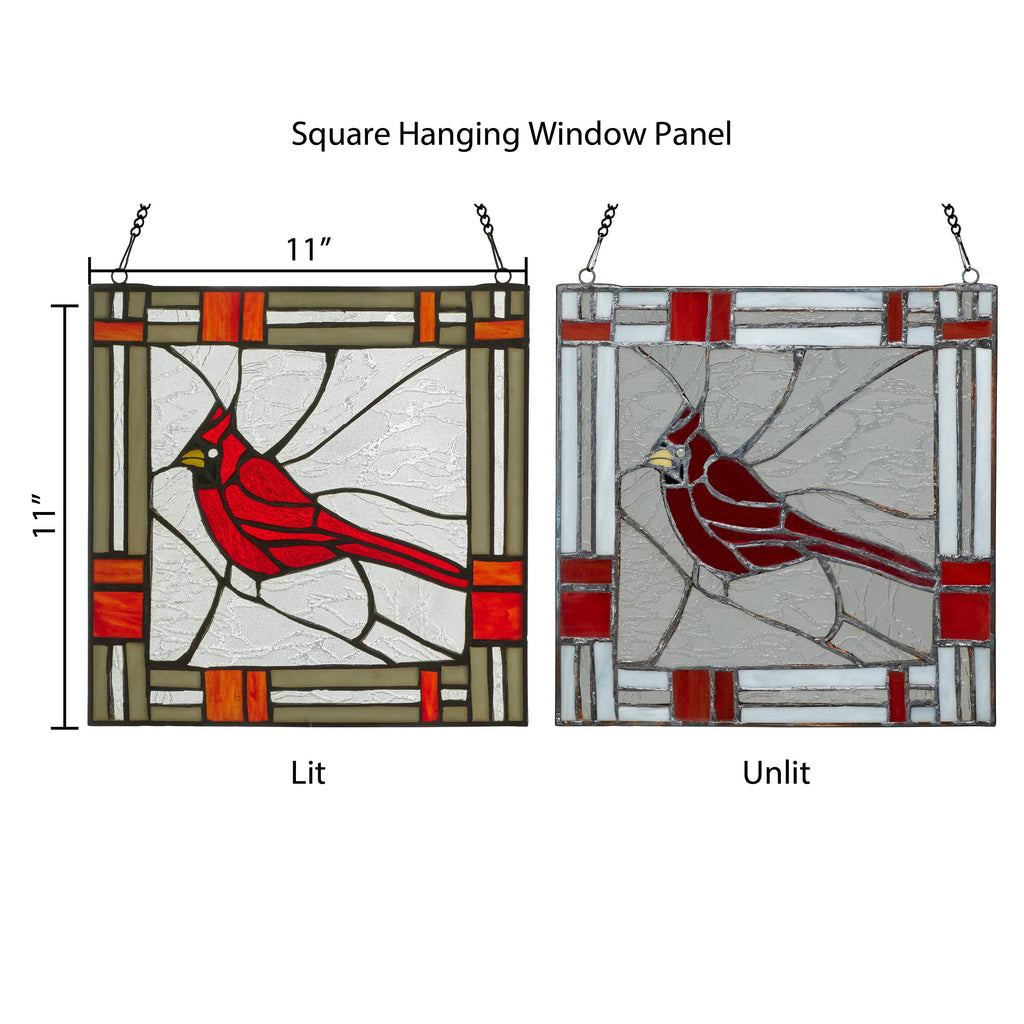 Square Hanging Window Panel

11″

11″

Lit

Unlit